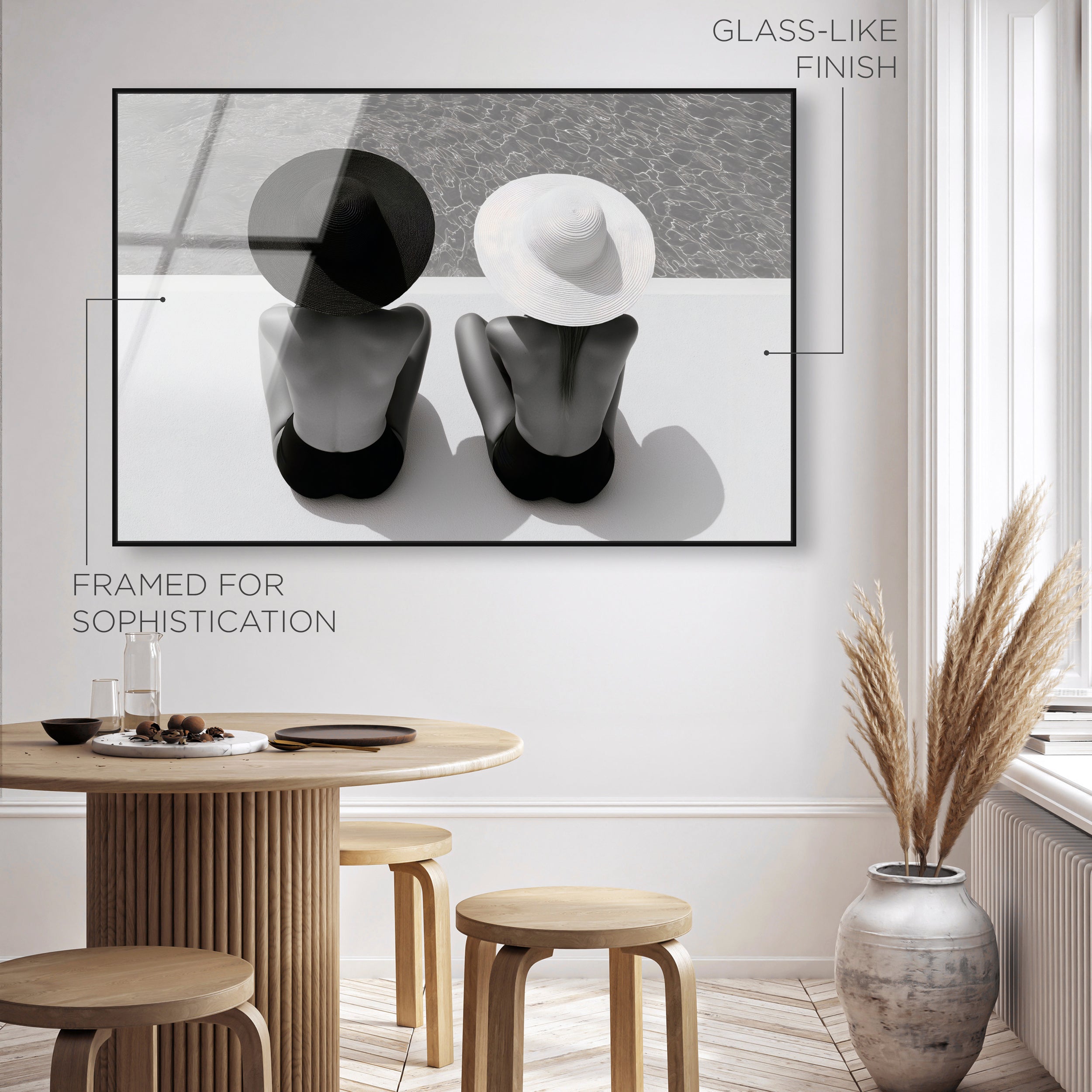 GLASS-LIKE FINISH

FRAMED FOR SOPHISTICATION