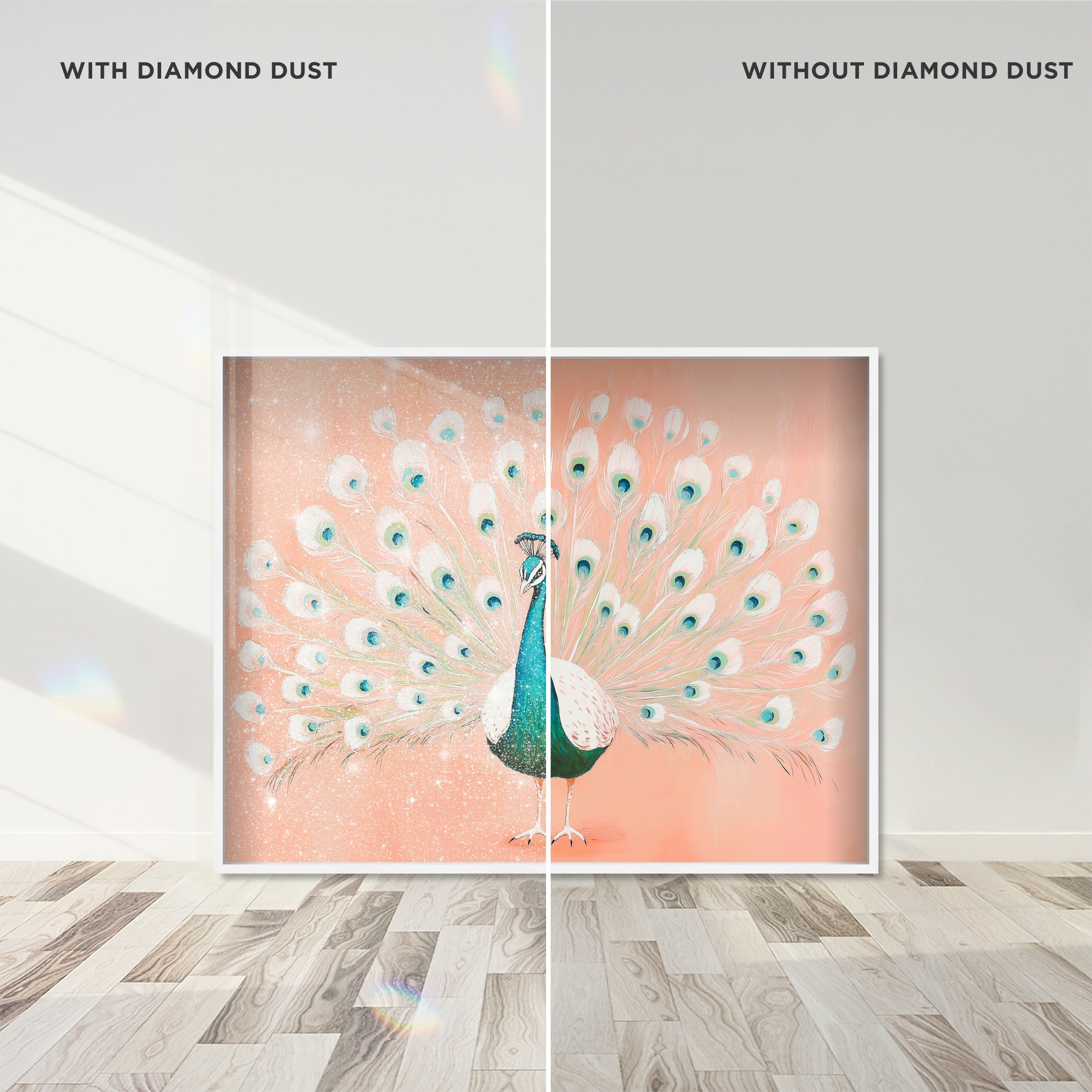 WITH DIAMOND DUST

WITHOUT DIAMOND DUST