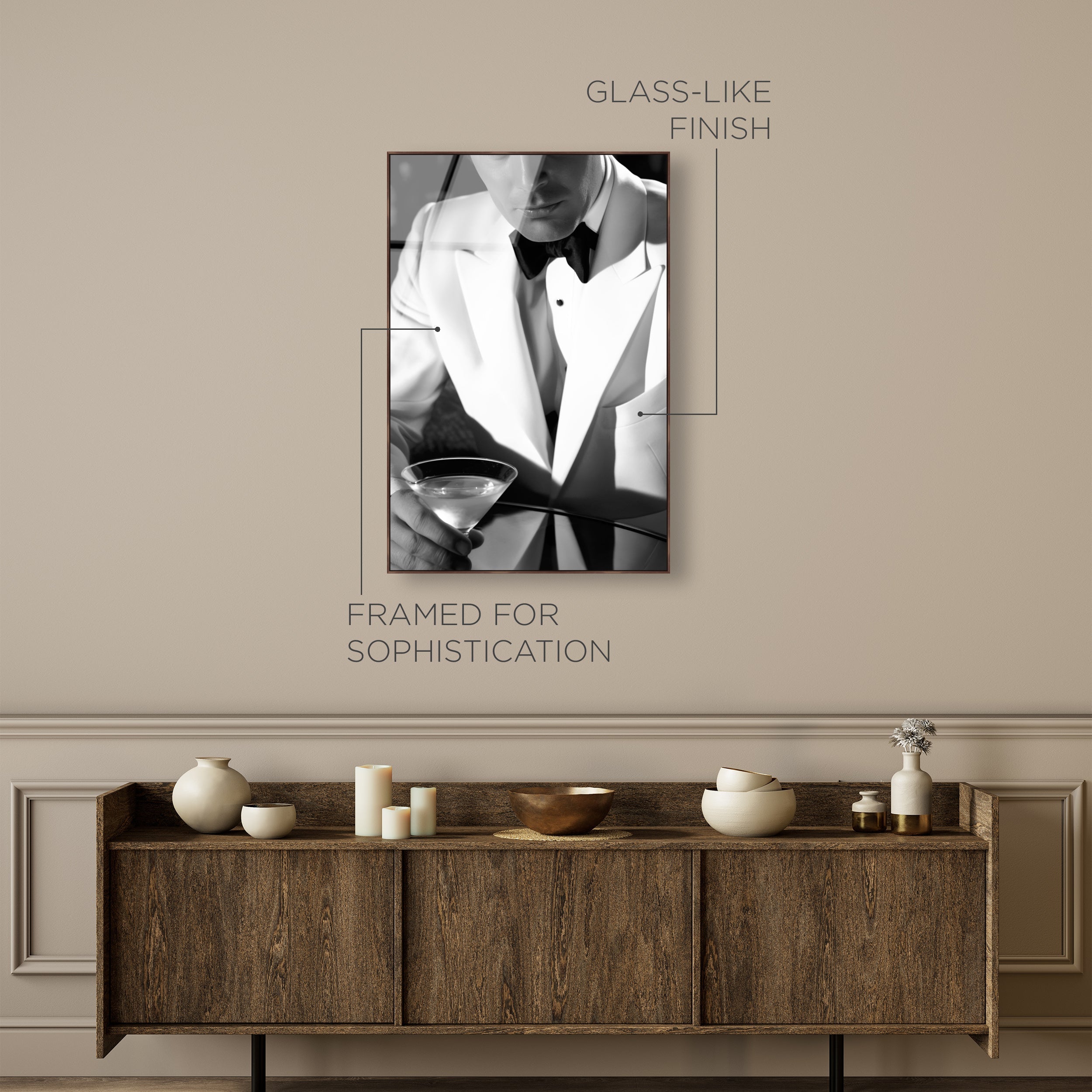 GLASS-LIKE FINISH

FRAMED FOR SOPHISTICATION