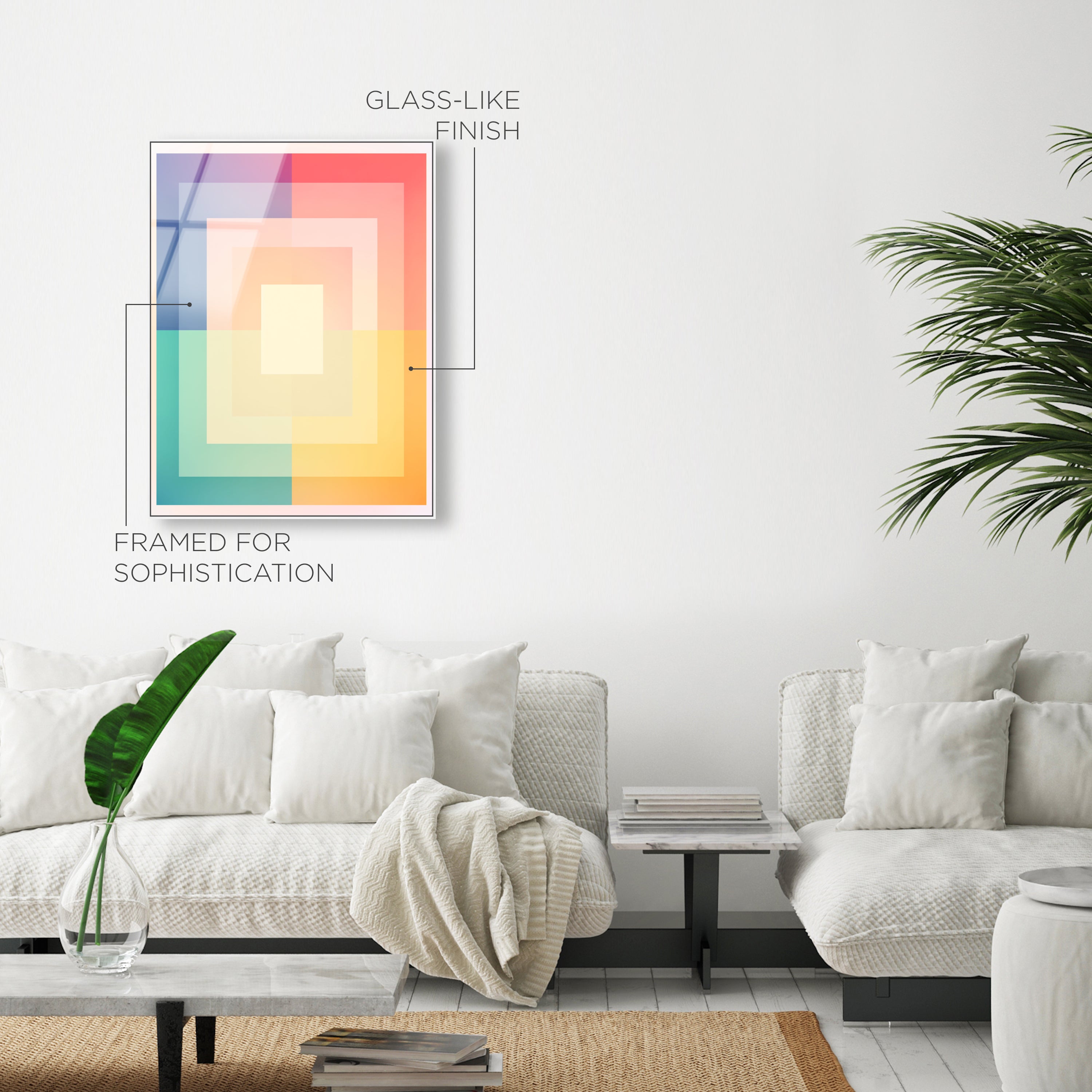 GLASS-LIKE FINISH

FRAMED FOR SOPHISTICATION