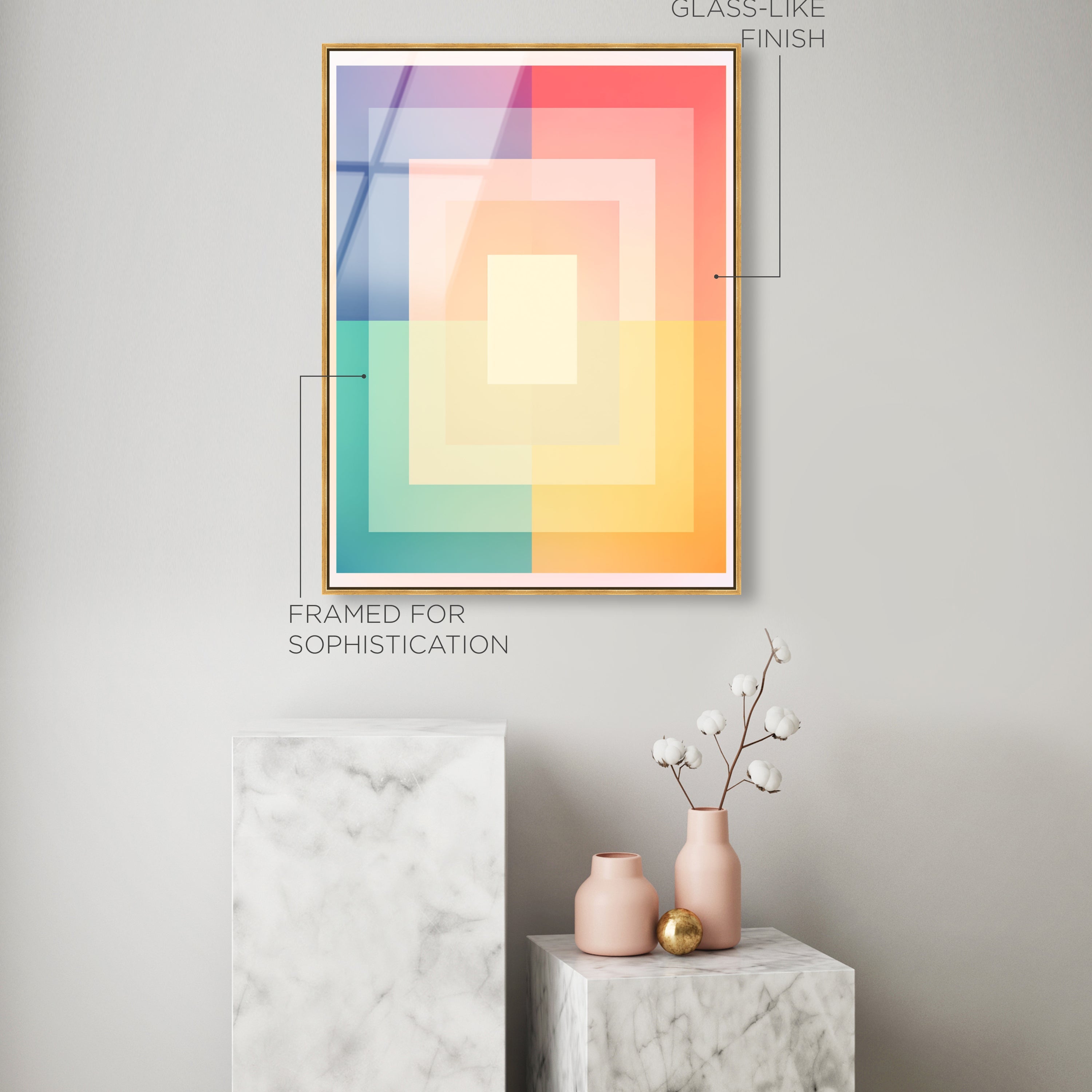 GLASS-LIKE
FINISH

FRAMED FOR
SOPHISTICATION