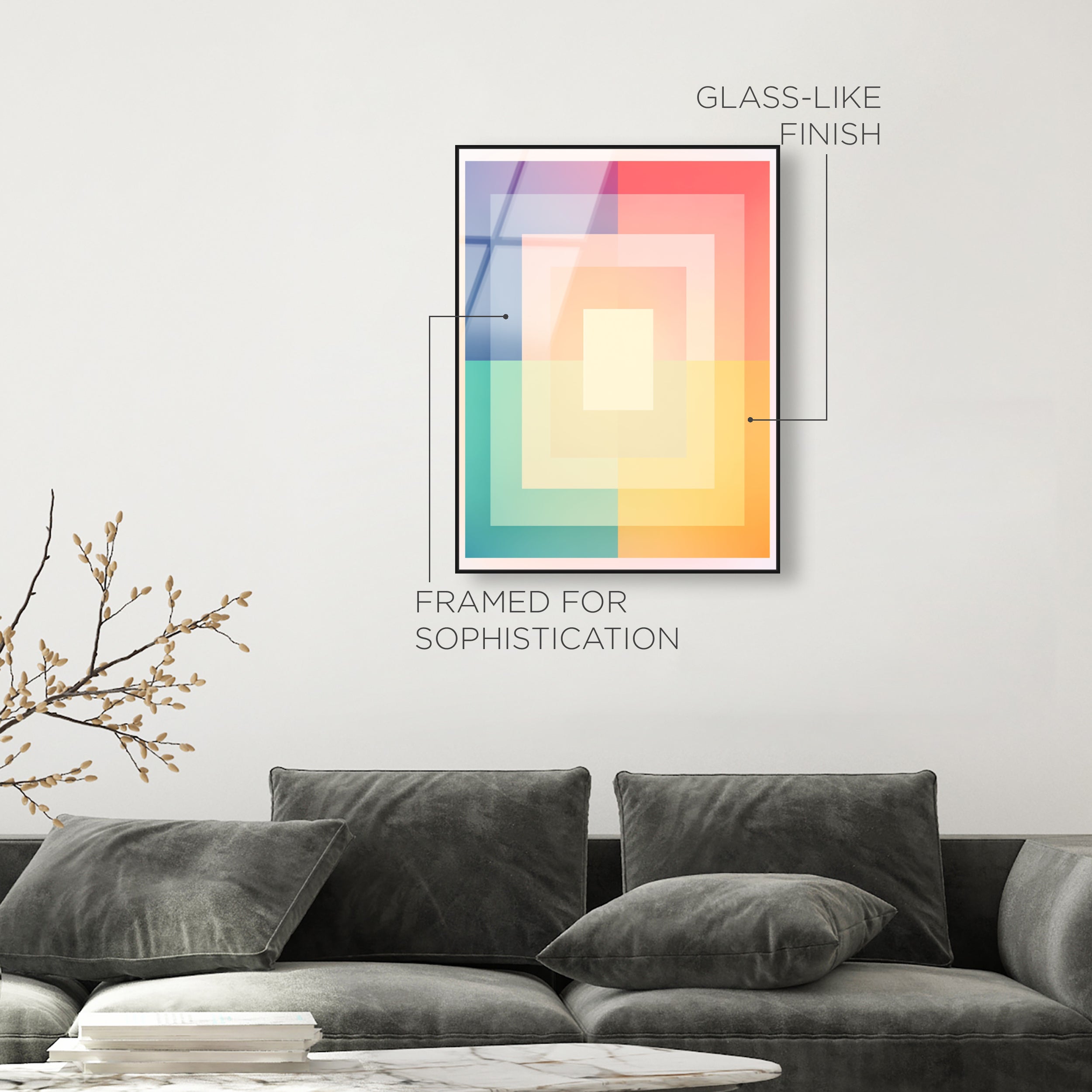 GLASS-LIKE
FINISH

FRAMED FOR
SOPHISTICATION