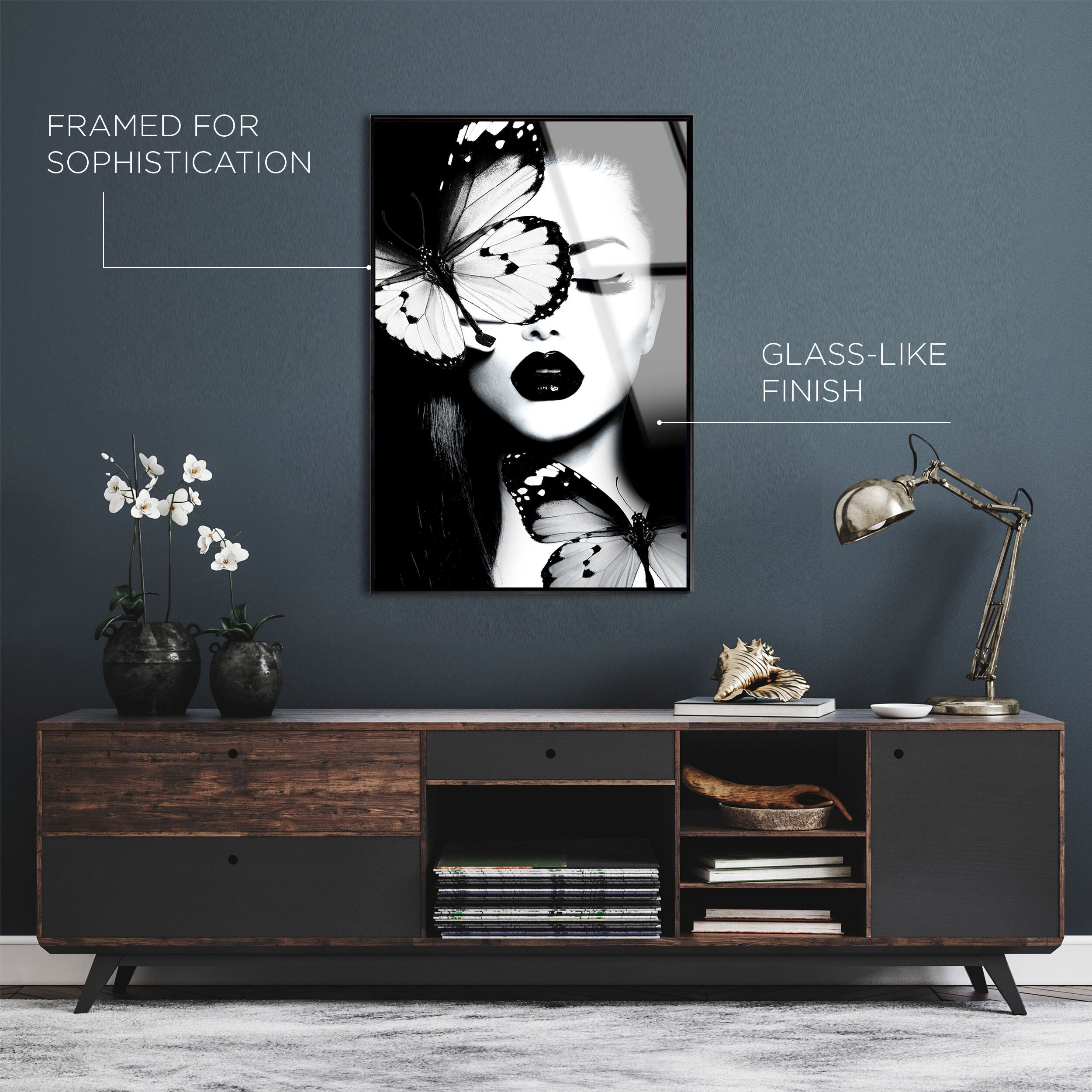 FRAMED FOR SOPHISTICATION

GLASS-LIKE FINISH