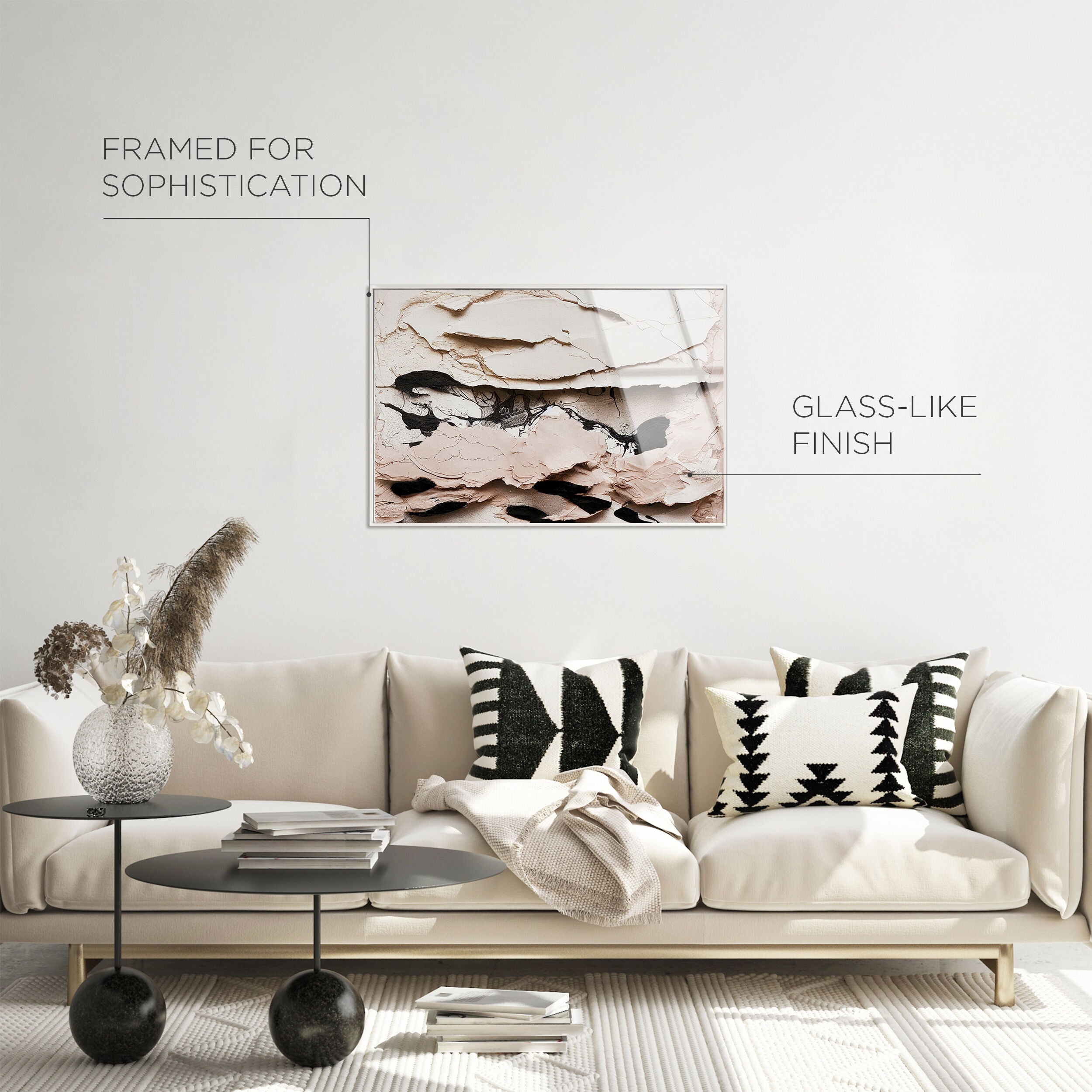 FRAMED FOR SOPHISTICATION

GLASS-LIKE FINISH