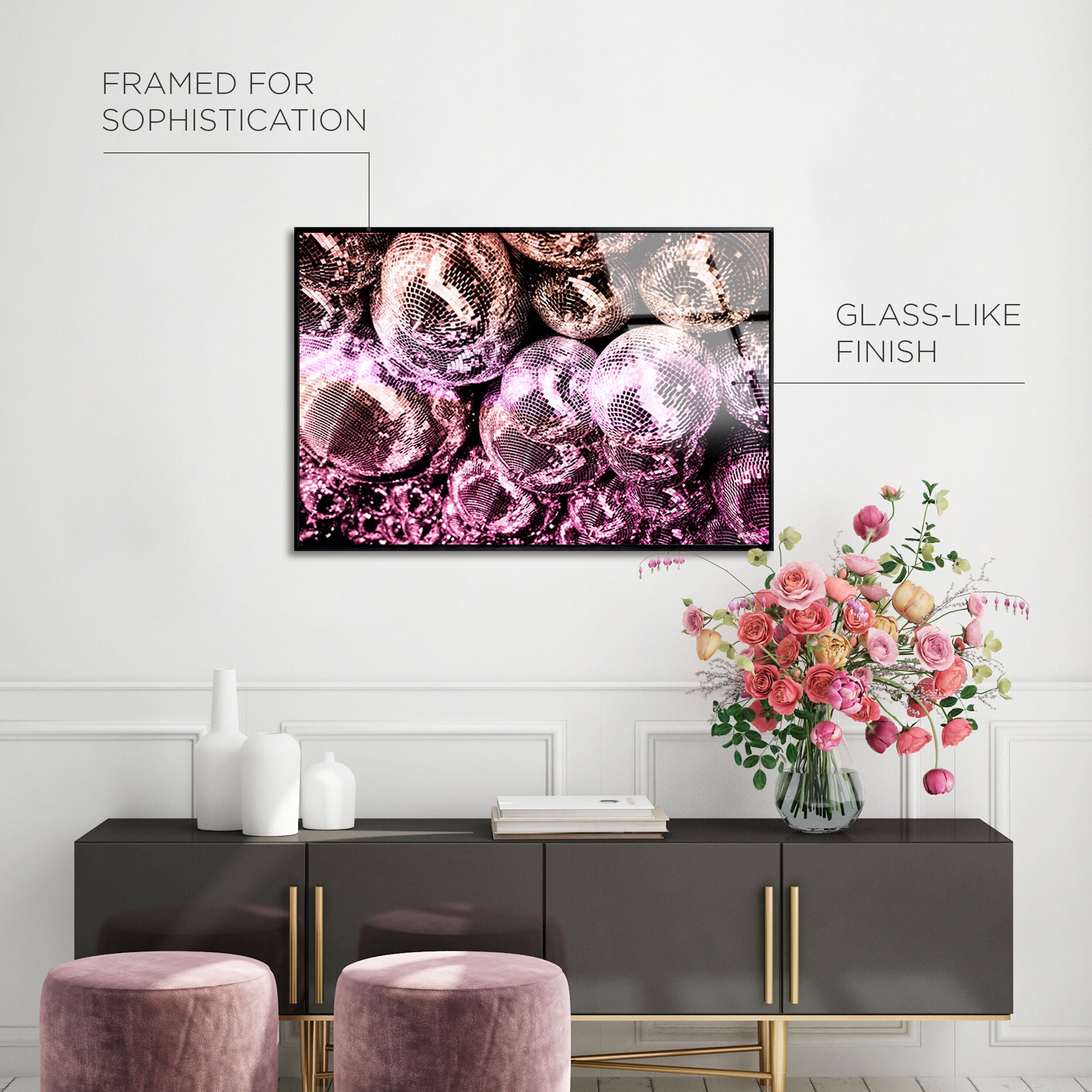 FRAMED FOR SOPHISTICATION

GLASS-LIKE FINISH