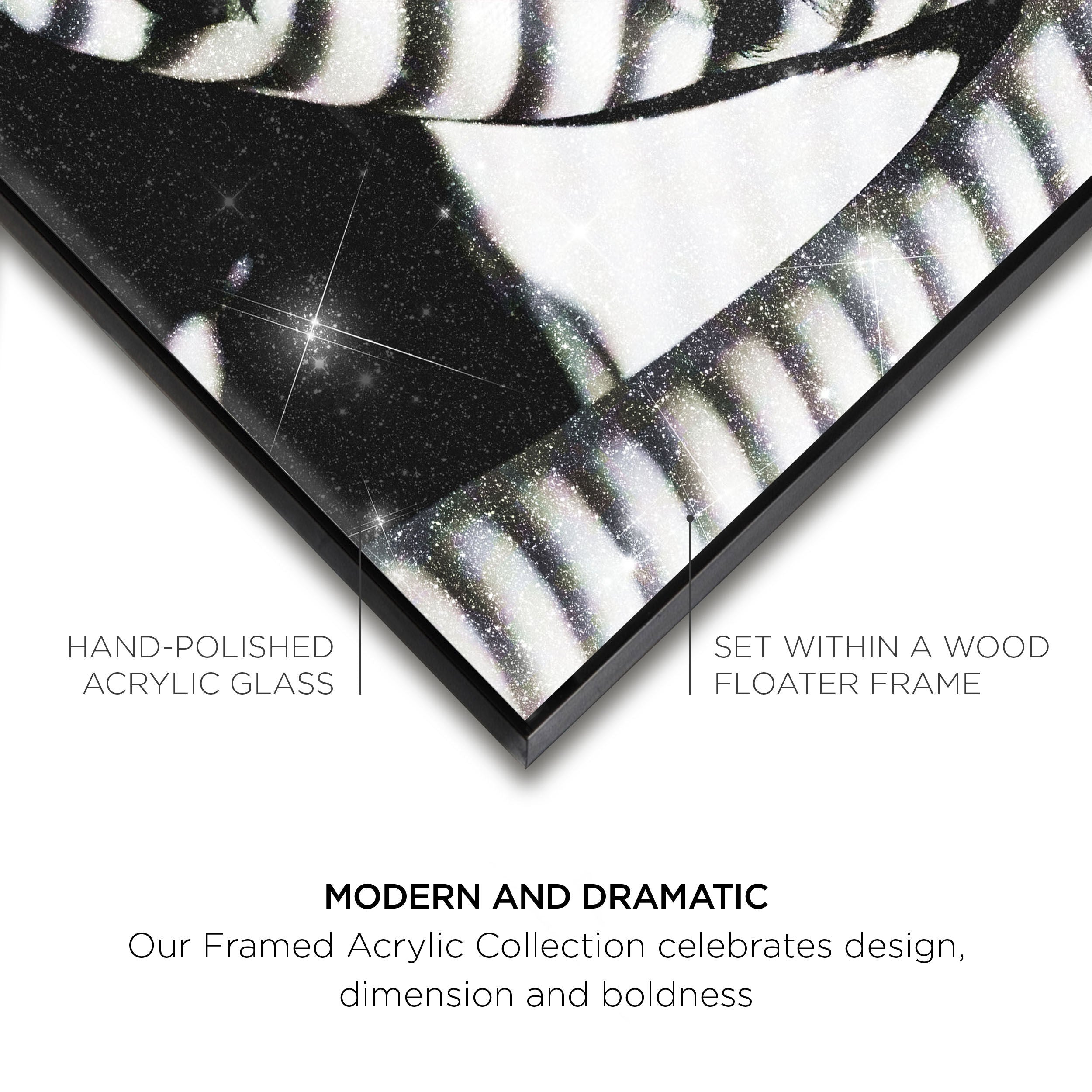 HAND-POLISHED ACRYLIC GLASS

SET WITHIN A WOOD FLOATER FRAME

MODERN AND DRAMATIC

Our Framed Acrylic Collection celebrates design, dimension and boldness