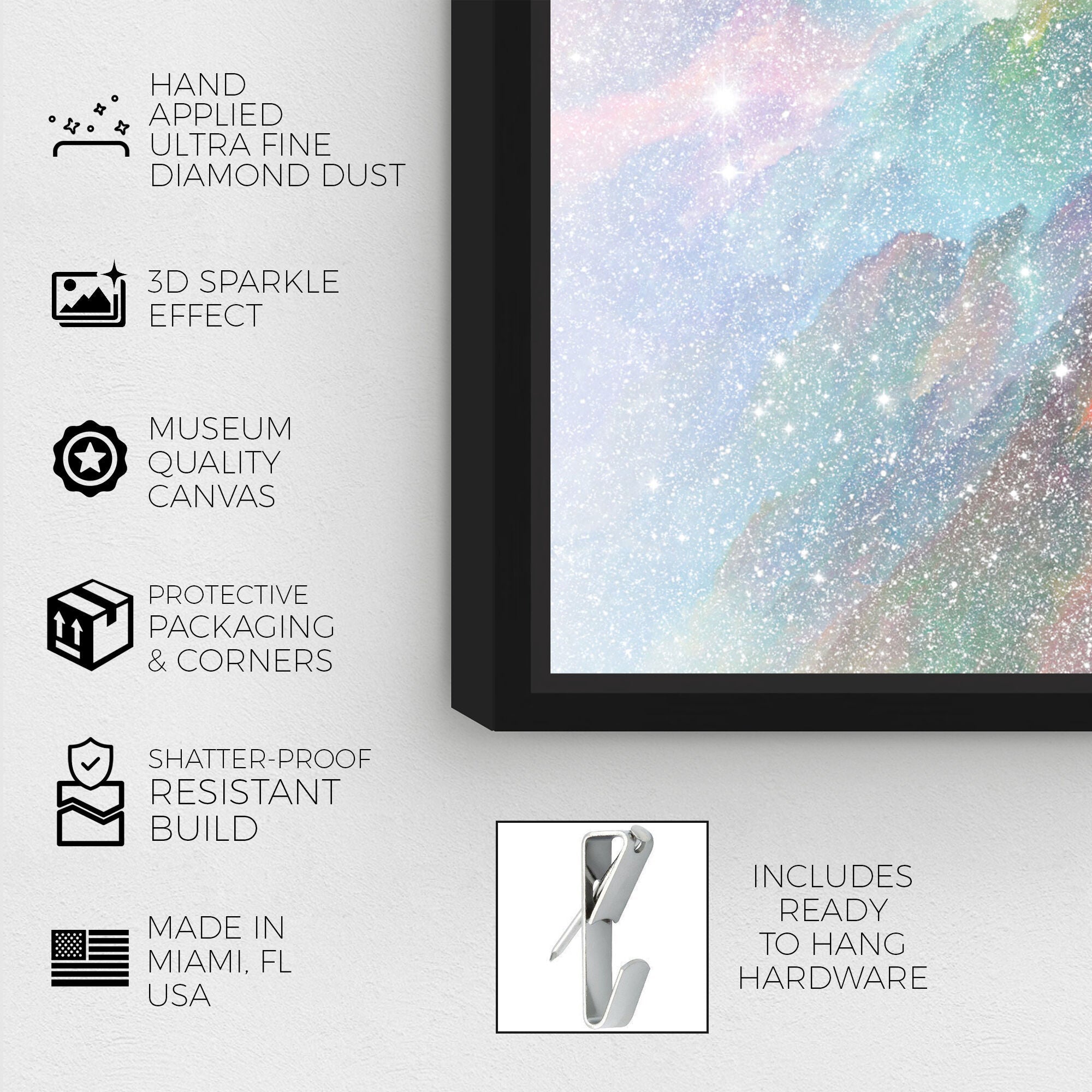 HAND APPLIED ULTRA FINE DIAMOND DUST

3D SPARKLE EFFECT

MUSEUM QUALITY CANVAS

PROTECTIVE PACKAGING & CORNERS

SHATTER-PROOF RESISTANT BUILD

MADE IN MIAMI, FL USA

INCLUDES READY TO HANG HARDWARE