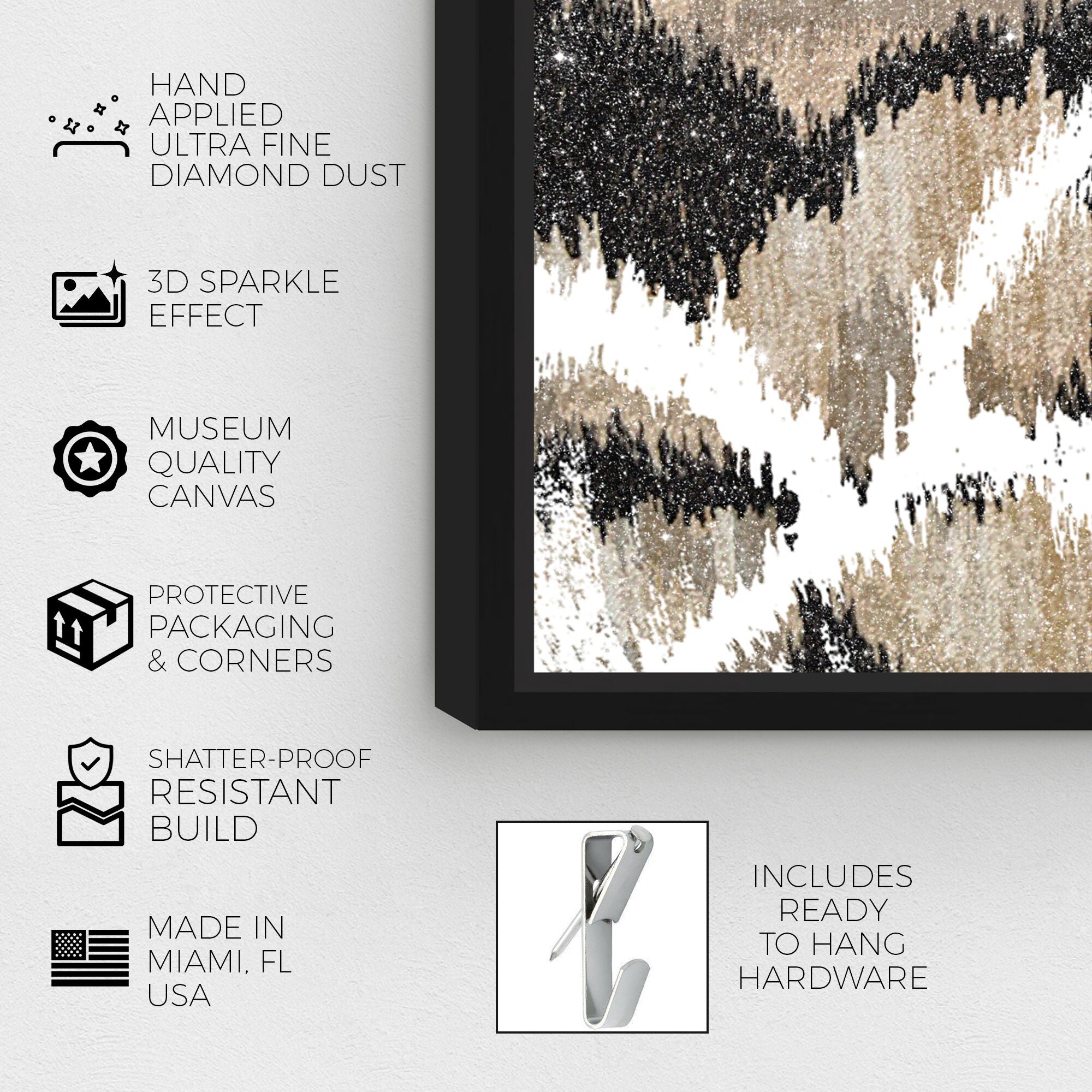 HAND APPLIED ULTRA FINE DIAMOND DUST

3D SPARKLE EFFECT

MUSEUM QUALITY CANVAS

PROTECTIVE PACKAGING & CORNERS

SHATTER-PROOF RESISTANT BUILD

MADE IN MIAMI, FL USA

INCLUDES READY TO HANG HARDWARE