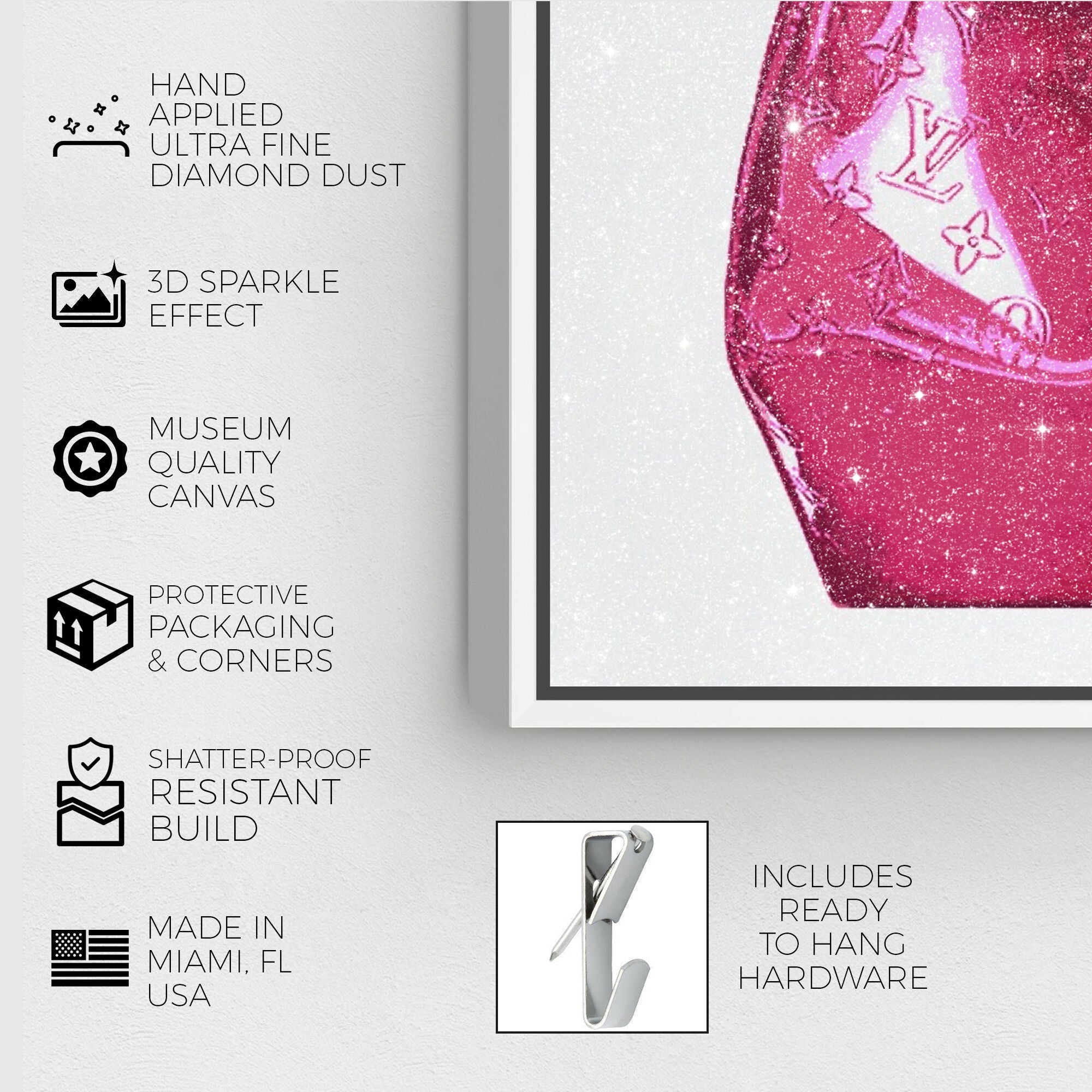 HAND APPLIED ULTRA FINE DIAMOND DUST

3D SPARKLE EFFECT

MUSEUM QUALITY CANVAS

PROTECTIVE PACKAGING & CORNERS

SHATTER-PROOF RESISTANT BUILD

MADE IN MIAMI, FL USA

LV

INCLUDES READY TO HANG HARDWARE