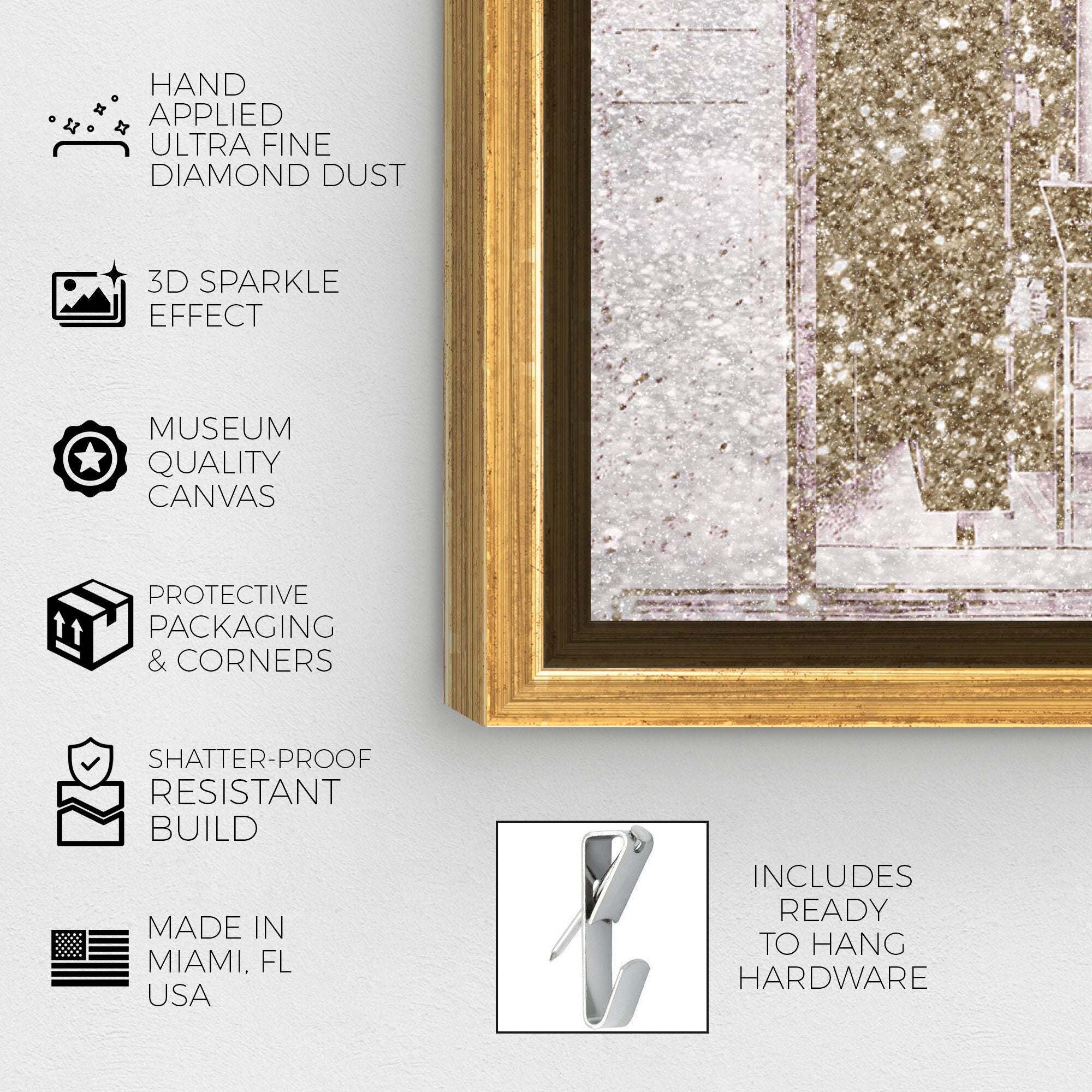 HAND APPLIED ULTRA FINE DIAMOND DUST

3D SPARKLE EFFECT

MUSEUM QUALITY CANVAS

PROTECTIVE PACKAGING & CORNERS

SHATTER-PROOF RESISTANT BUILD

MADE IN MIAMI, FL USA

INCLUDES READY TO HANG HARDWARE