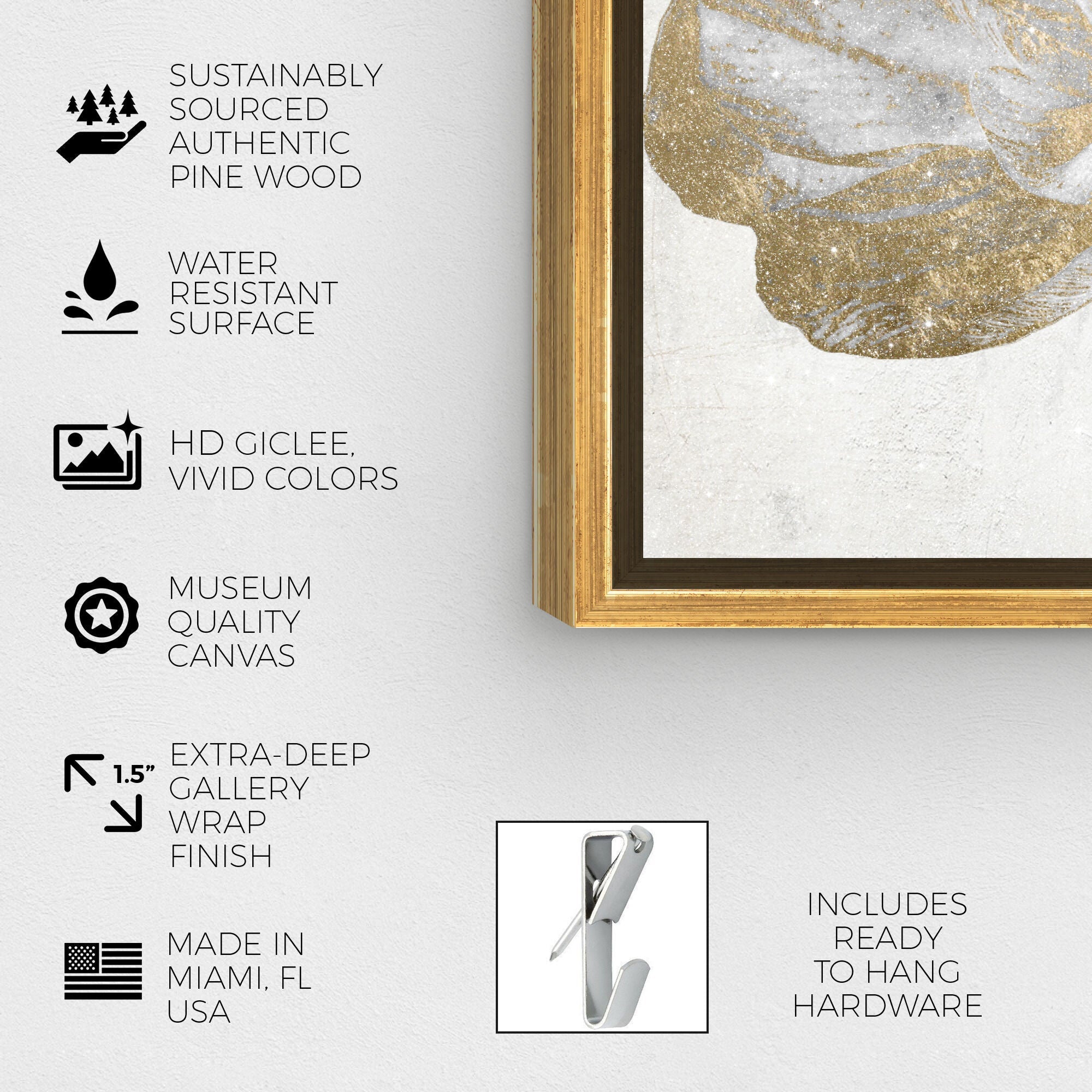 SUSTAINABLY SOURCED AUTHENTIC PINE WOOD

WATER RESISTANT SURFACE

HD GICLEE, VIVID COLORS

MUSEUM QUALITY CANVAS

1.5”

EXTRA-DEEP GALLERY WRAP FINISH

MADE IN MIAMI, FL USA

INCLUDES READY TO HANG HARDWARE