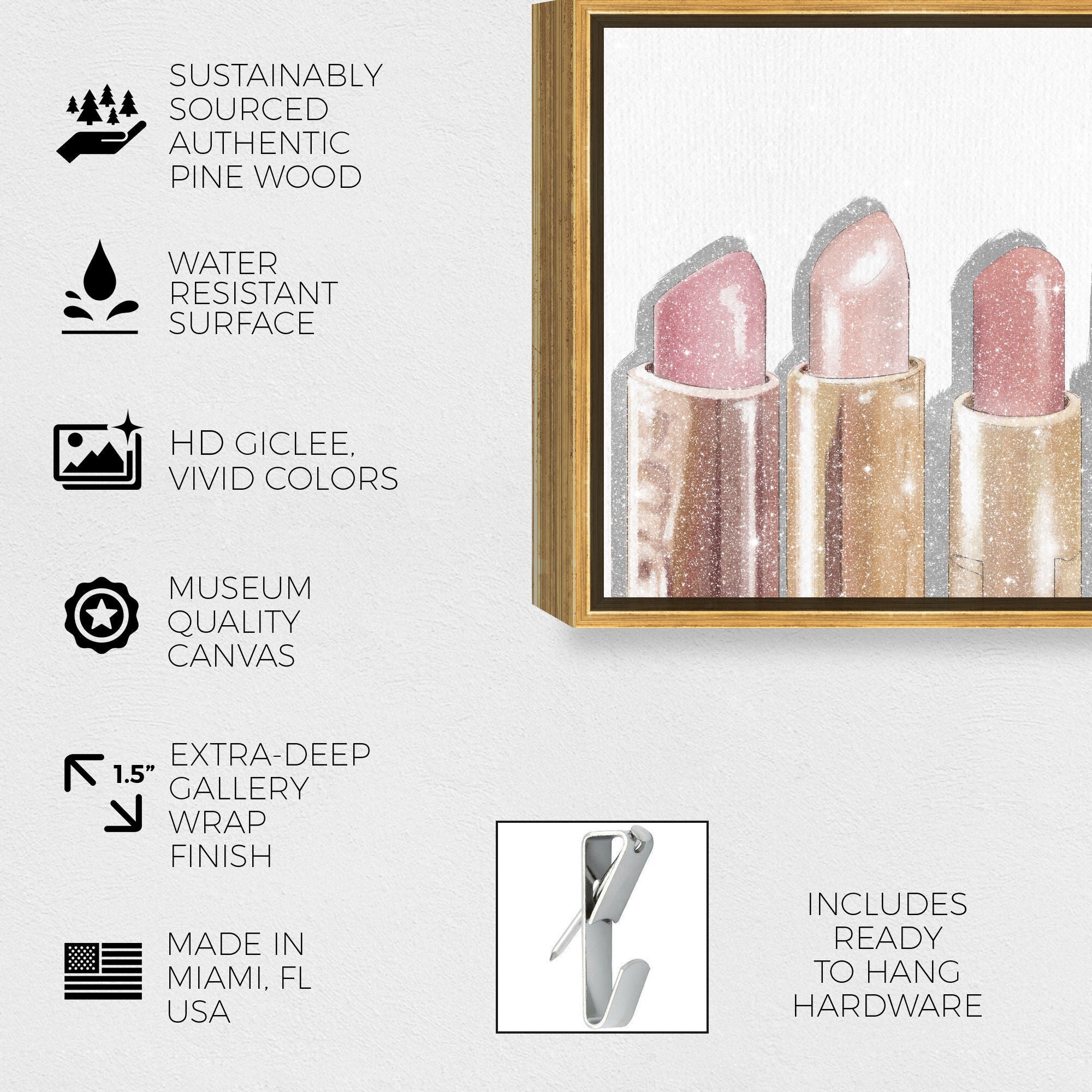 SUSTAINABLY SOURCED AUTHENTIC PINE WOOD

WATER RESISTANT SURFACE

HD GICLEE, VIVID COLORS

MUSEUM QUALITY CANVAS

1.5"

EXTRA-DEEP GALLERY WRAP FINISH

MADE IN MIAMI, FL USA

INCLUDES READY TO HANG HARDWARE